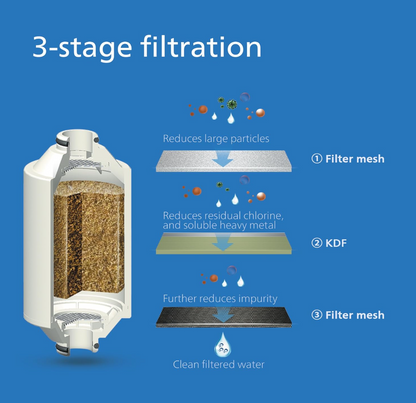 3-stage filtration

Reduces large particles

① Filter mesh

Reduces residual chlorine, and soluble heavy metal

② KDF

Further reduces impurity

③ Filter mesh

Clean filtered water