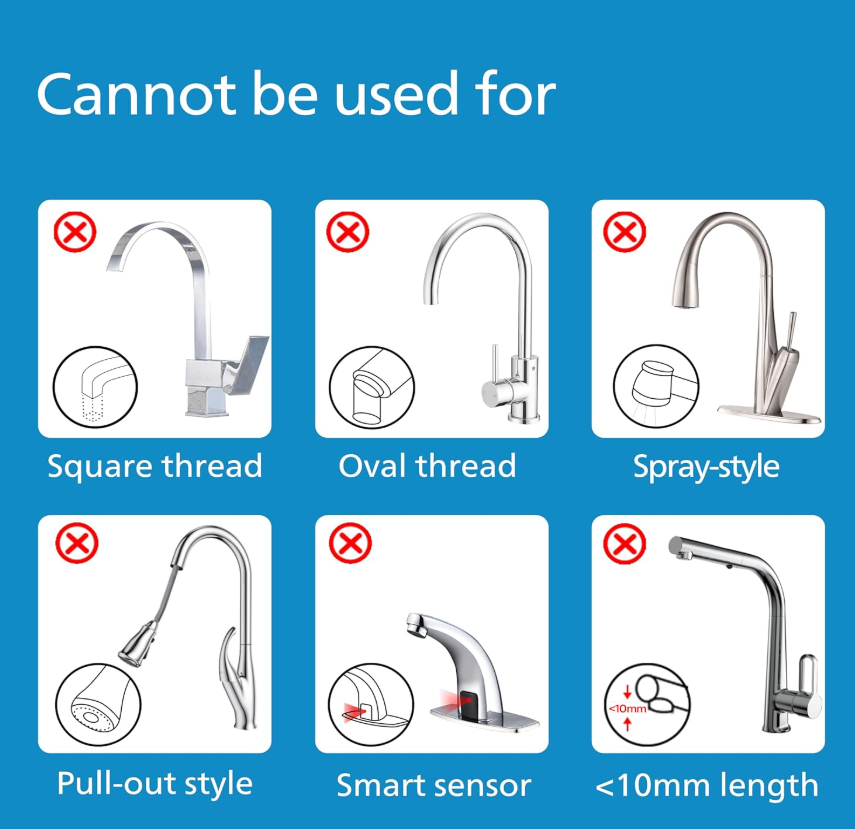 Cannot be used for

Square thread

Oval thread

Spray-style

Pull-out style

Smart sensor

<10mm

<10mm length