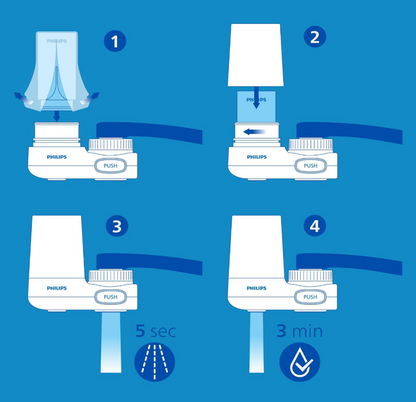 PHILIPS

1

PHILIPS

PUSH

2

PHILIPS

PHILIPS

PUSH

3

PHILIPS

PUSH

5 sec

4

PHILIPS

PUSH

3 min